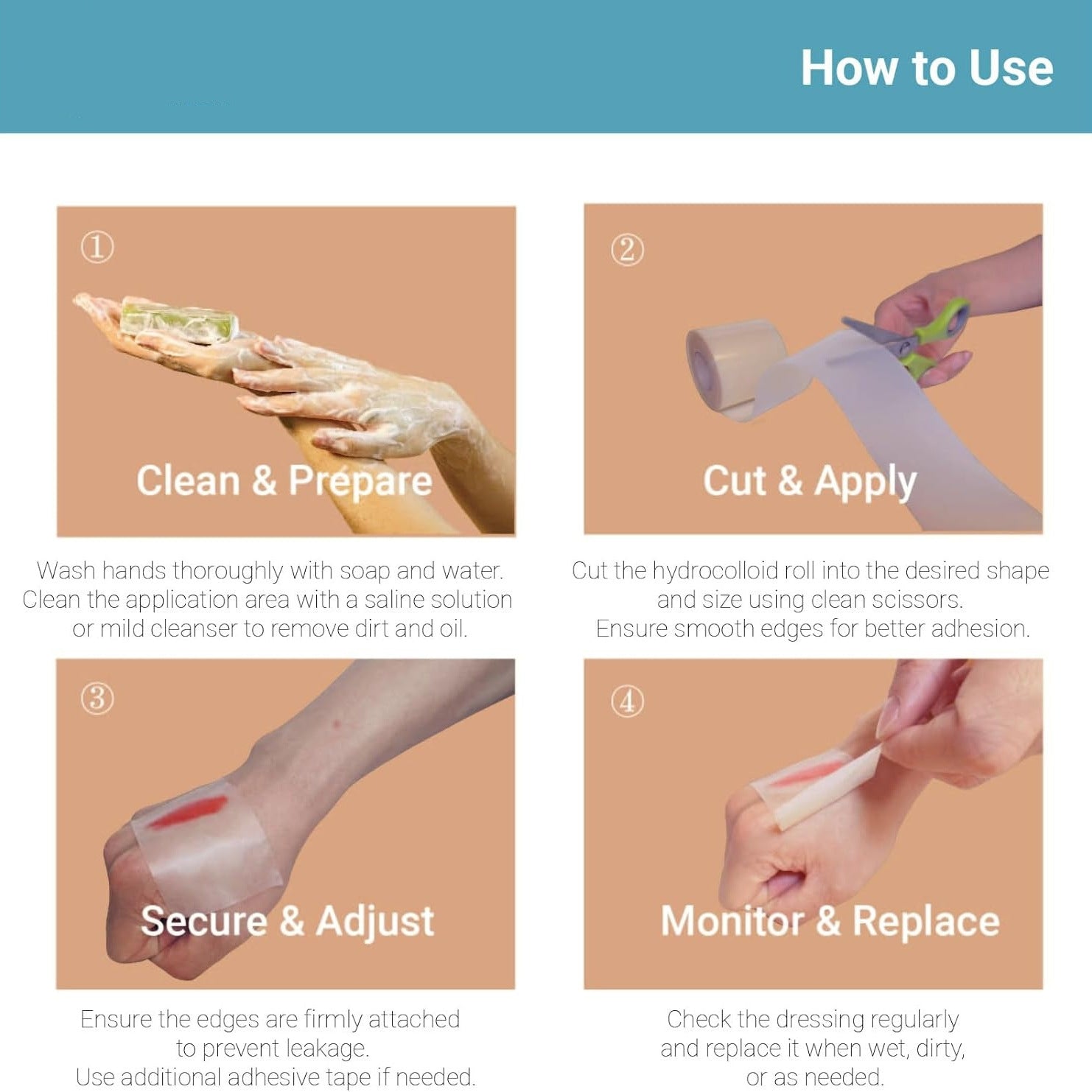 How to Use

①

Clean & Prepare

Wash hands thoroughly with soap and water. Clean the application area with a saline solution or mild cleanser to remove dirt and oil.

②

Cut & Apply

Cut the hydrocolloid roll into the desired shape and size using clean scissors. Ensure smooth edges for better adhesion.

③

Secure & Adjust

Ensure the edges are firmly attached to prevent leakage. Use additional adhesive tape if needed.

④

Monitor & Replace

Check the dressing regularly and replace it when wet, dirty, or as needed.